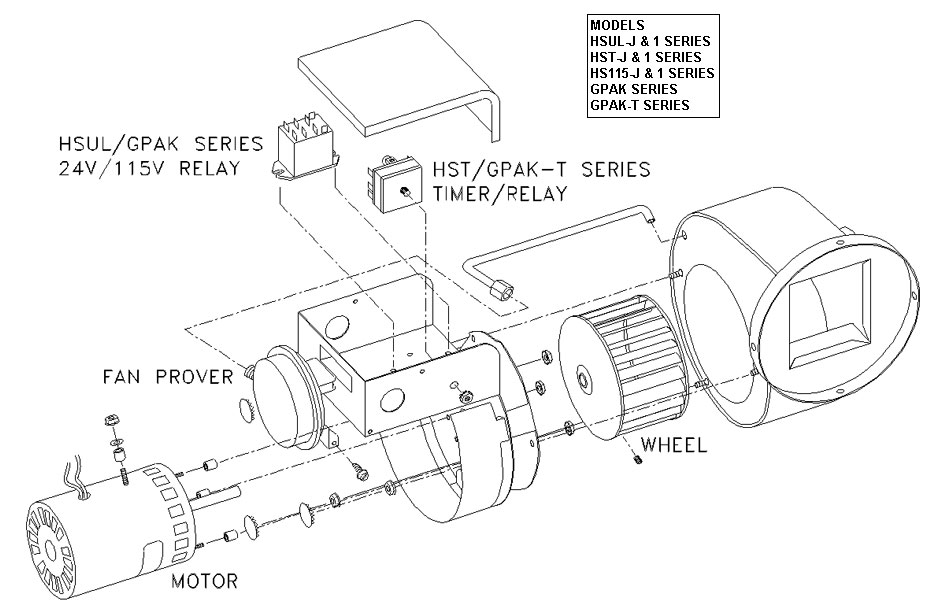 MODELS
HSUL-J & 1 SERIES
HST-J & 1 SERIES
HS115-J & 1 SERIES
GPAK SERIES
GPAK-T SERIES

HSUL/GPAK SERIES
24V/115V RELAY

HST/GPAK-T SERIES
TIMER/RELAY

FAN PROVER

WHEEL

MOTOR