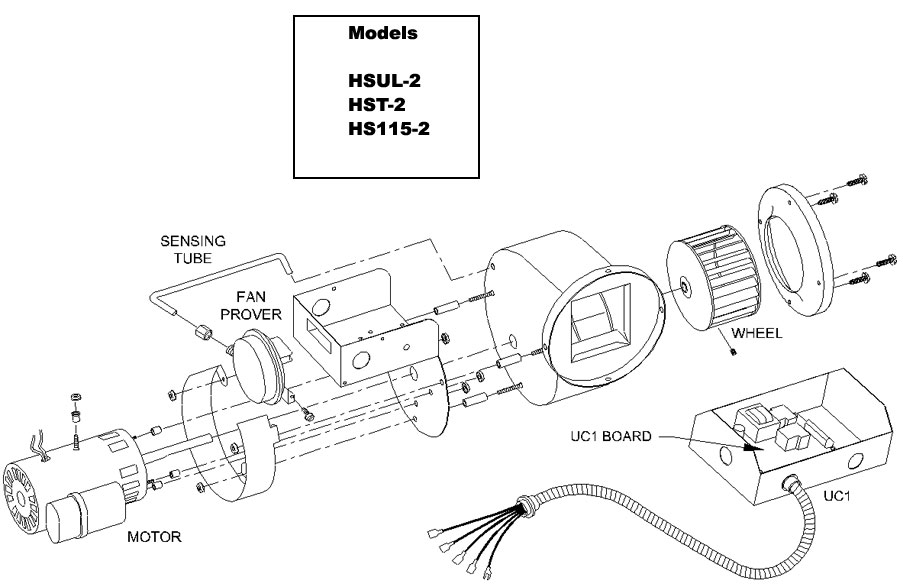 Models

HSUL-2
HST-2
HS115-2

SENSING TUBE

FAN PROVER

WHEEL

UC1 BOARD

UC1

MOTOR